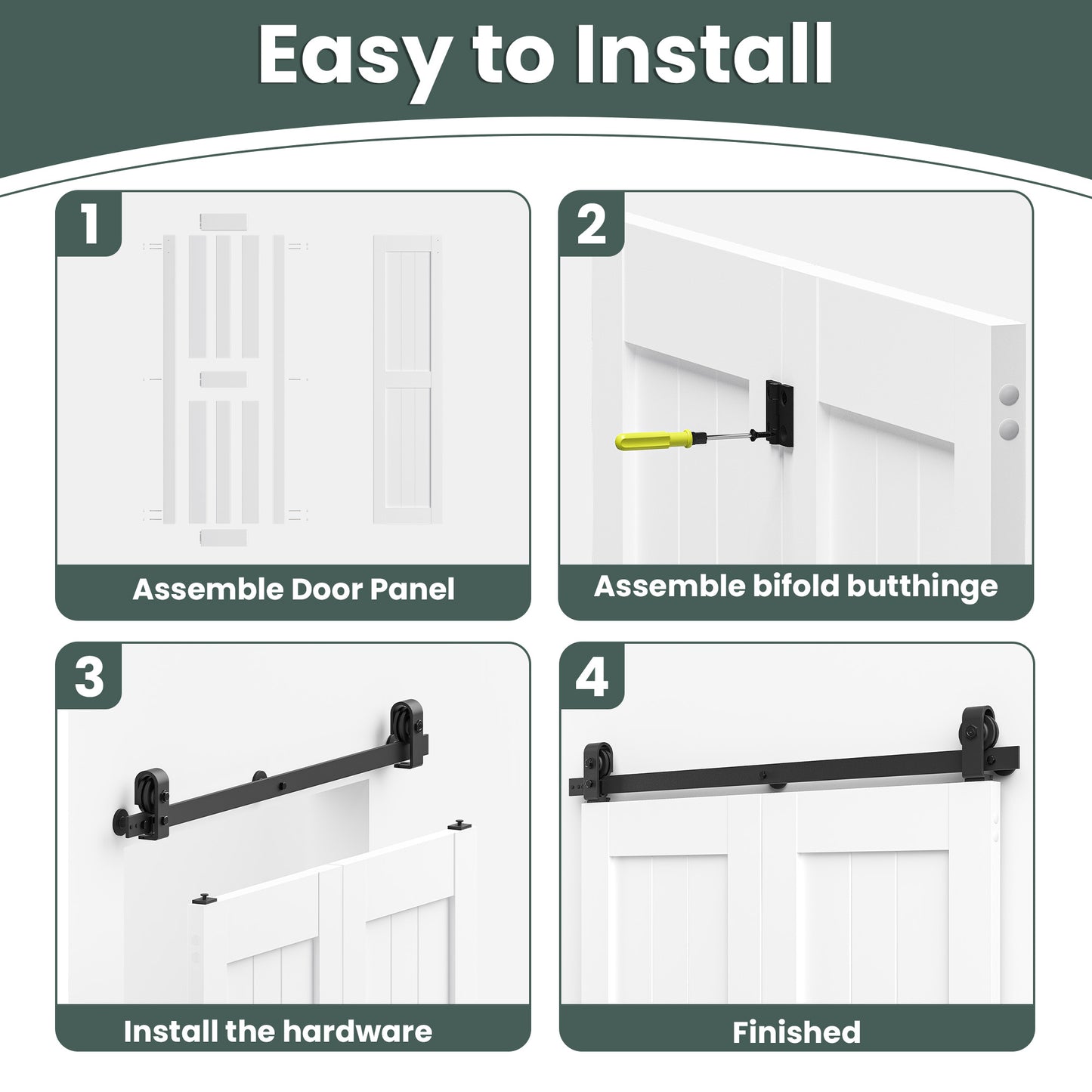 Easy to Install

1

Assemble Door Panel

2

Assemble bifold butthinge

3

Install the hardware

4

Finished